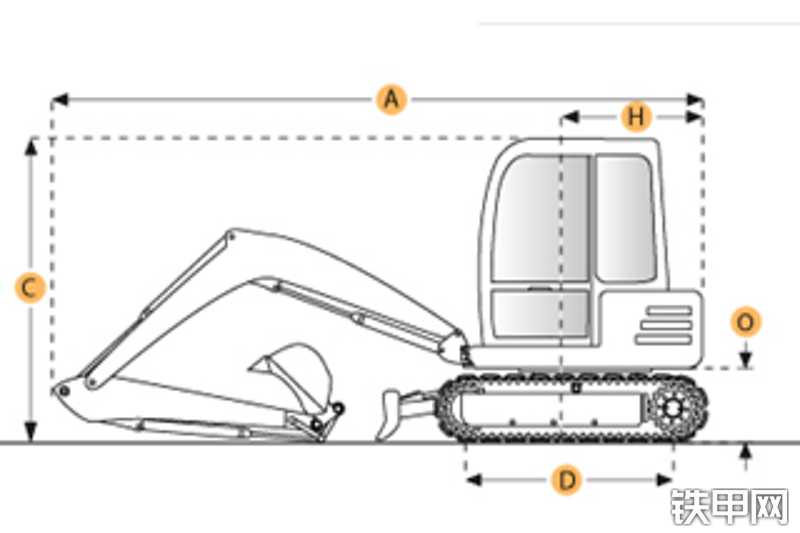 A
H
C
O
D
铁甲网